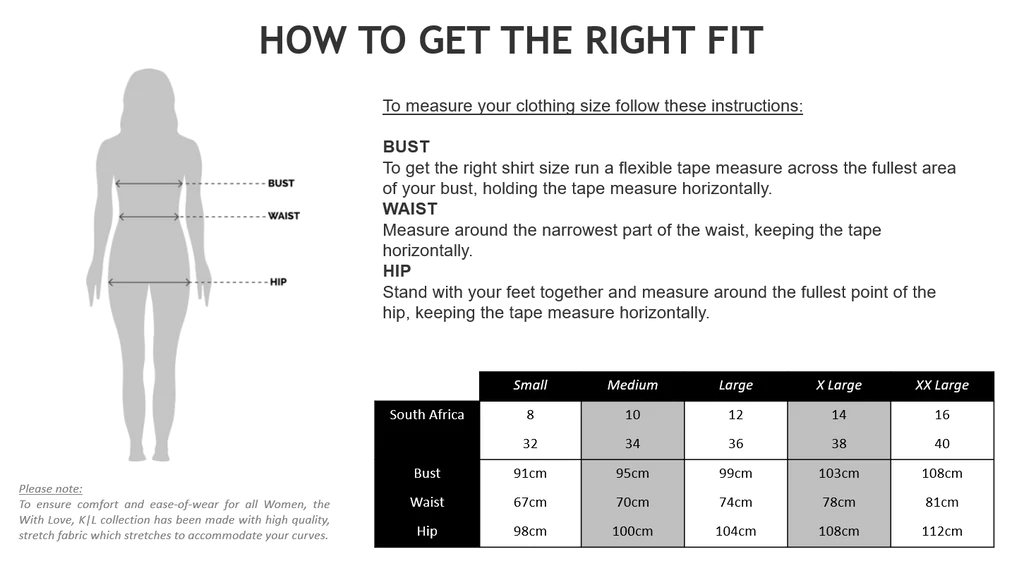 HOW TO GET THE RIGHT FIT

BUST
WAIST
HIP

To measure your clothing size follow these instructions:

BUST
To get the right shirt size run a flexible tape measure across the fullest area of your bust, holding the tape measure horizontally.
WAIST
Measure around the narrowest part of the waist, keeping the tape horizontally.
HIP
Stand with your feet together and measure around the fullest point of the hip, keeping the tape measure horizontally.

| | Small | Medium | Large | X Large | XX Large |
|---|---|---|---|---|---|
| South Africa | 8 | 10 | 12 | 14 | 16 |
| | 32 | 34 | 36 | 38 | 40 |
| Bust | 91cm | 95cm | 99cm | 103cm | 108cm |
| Waist | 67cm | 70cm | 74cm | 78cm | 81cm |
| Hip | 98cm | 100cm | 104cm | 108cm | 112cm |

Please note:
To ensure comfort and ease-of-wear for all Women, the With Love, K|L collection has been made with high quality, stretch fabric which stretches to accommodate your curves.